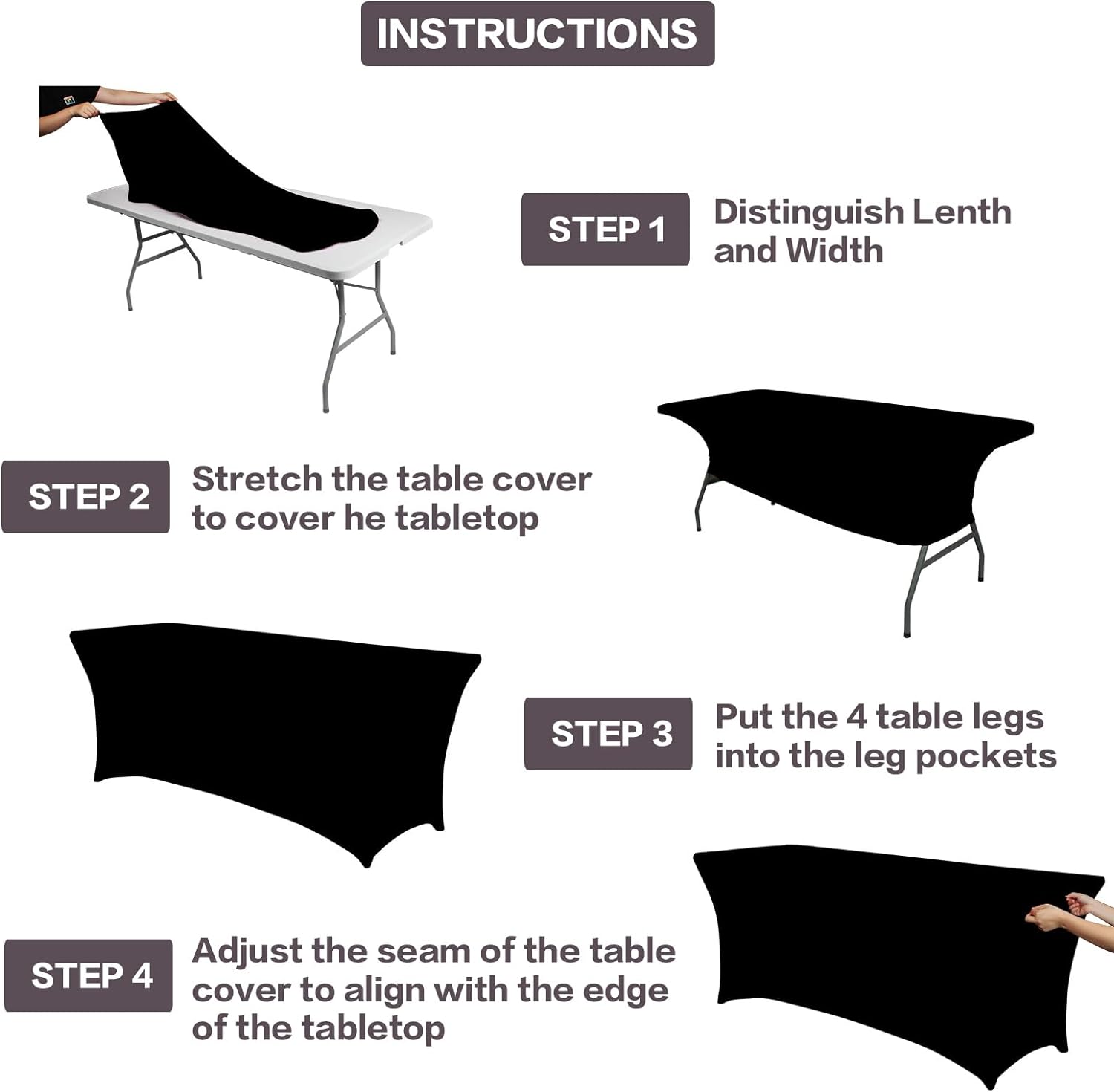 INSTRUCTIONS

STEP 1
Distinguish Lenth and Width

STEP 2
Stretch the table cover to cover he tabletop

STEP 3
Put the 4 table legs into the leg pockets

STEP 4
Adjust the seam of the table cover to align with the edge of the tabletop